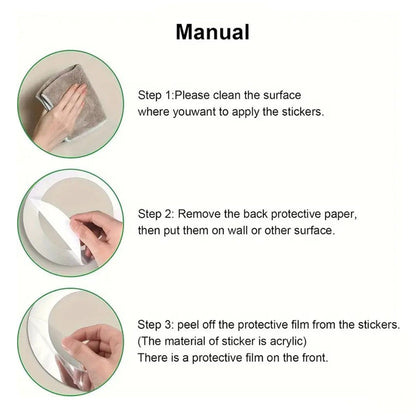 Manual

Step 1:Please clean the surface where youwant to apply the stickers.

Step 2: Remove the back protective paper, then put them on wall or other surface.

Step 3: peel off the protective film from the stickers. (The material of sticker is acrylic)
There is a protective film on the front.